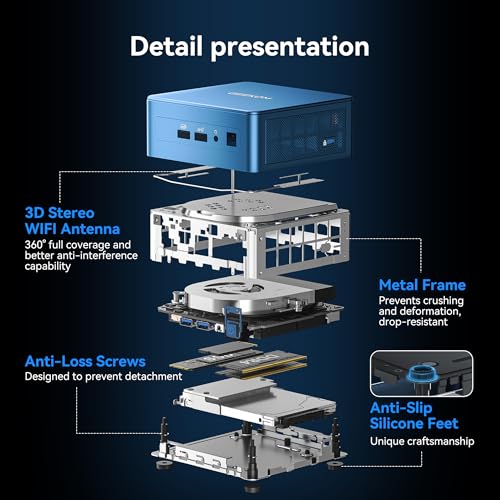 Detail presentation

3D Stereo WIFI Antenna
360° full coverage and better anti-interference capability

Metal Frame
Prevents crushing and deformation, drop-resistant

Anti-Loss Screws
Designed to prevent detachment

Anti-Slip Silicone Feet
Unique craftsmanship