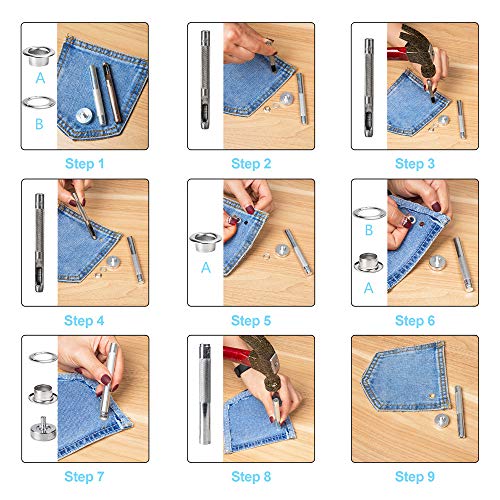 A

B

Step 1

Step 2

Step 3

Step 4

A

Step 5

B

A

Step 6

Step 7

Step 8

Step 9