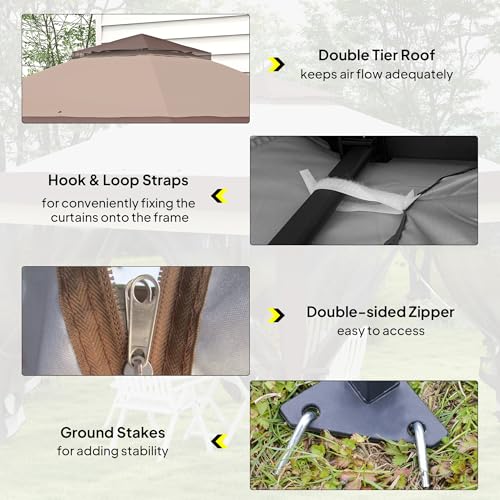 Double Tier Roof
keeps air flow adequately

Hook & Loop Straps
for conveniently fixing the curtains onto the frame

Double-sided Zipper
easy to access

Ground Stakes
for adding stability