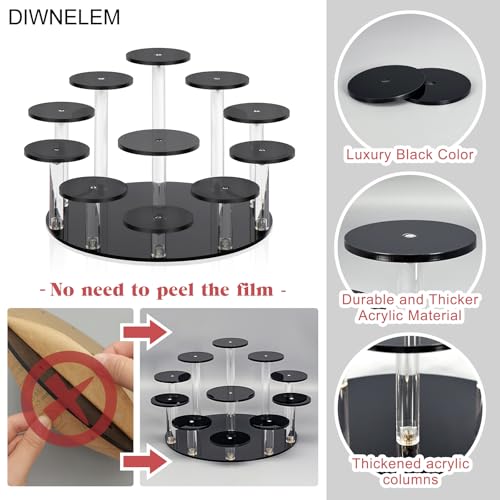 DIWNELEM

- No need to peel the film -

Luxury Black Color

Durable and Thicker Acrylic Material

Thickened acrylic columns