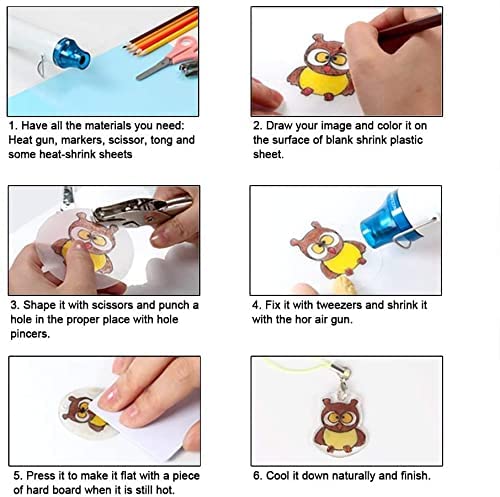 1. Have all the materials you need: Heat gun, markers, scissor, tong and some heat-shrink sheets

2. Draw your image and color it on the surface of blank shrink plastic sheet.

3. Shape it with scissors and punch a hole in the proper place with hole pincers.

4. Fix it with tweezers and shrink it with the hor air gun.

5. Press it to make it flat with a piece of hard board when it is still hot.

6. Cool it down naturally and finish.