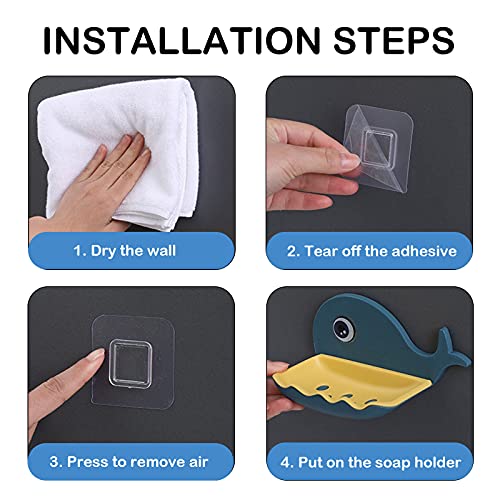 INSTALLATION STEPS

1. Dry the wall

2. Tear off the adhesive

3. Press to remove air

4. Put on the soap holder