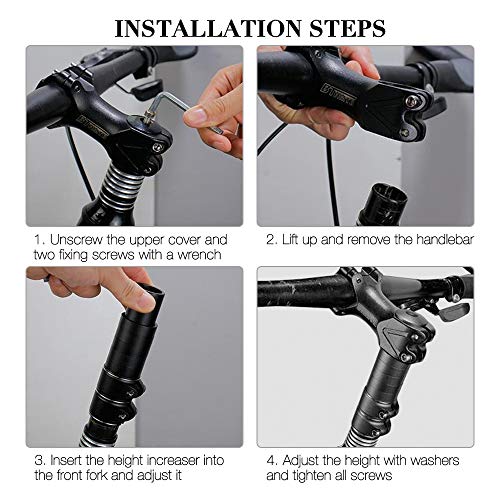 INSTALLATION STEPS

1. Unscrew the upper cover and two fixing screws with a wrench

2. Lift up and remove the handlebar

3. Insert the height increaser into the front fork and adjust it

4. Adjust the height with washers and tighten all screws