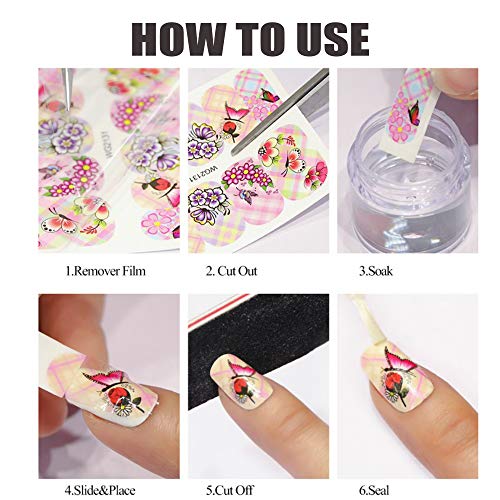 HOW TO USE

WG131

WG131

1.Remover Film

2. Cut Out

3.Soak

4.Slide&Place

5.Cut Off

6.Seal