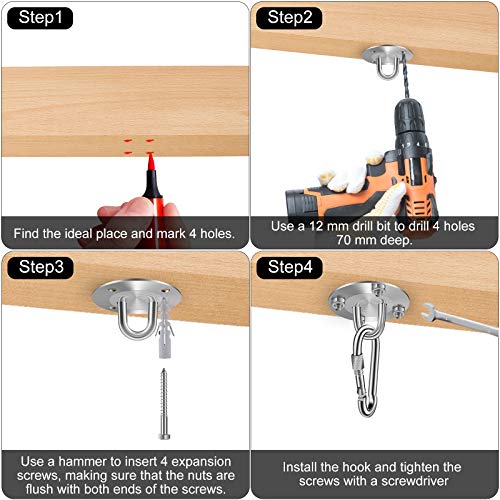 Step1

Find the ideal place and mark 4 holes.

Step2

Use a 12 mm drill bit to drill 4 holes 70 mm deep.

Step3

Use a hammer to insert 4 expansion screws, making sure that the nuts are flush with both ends of the screws.

Step4

Install the hook and tighten the screws with a screwdriver