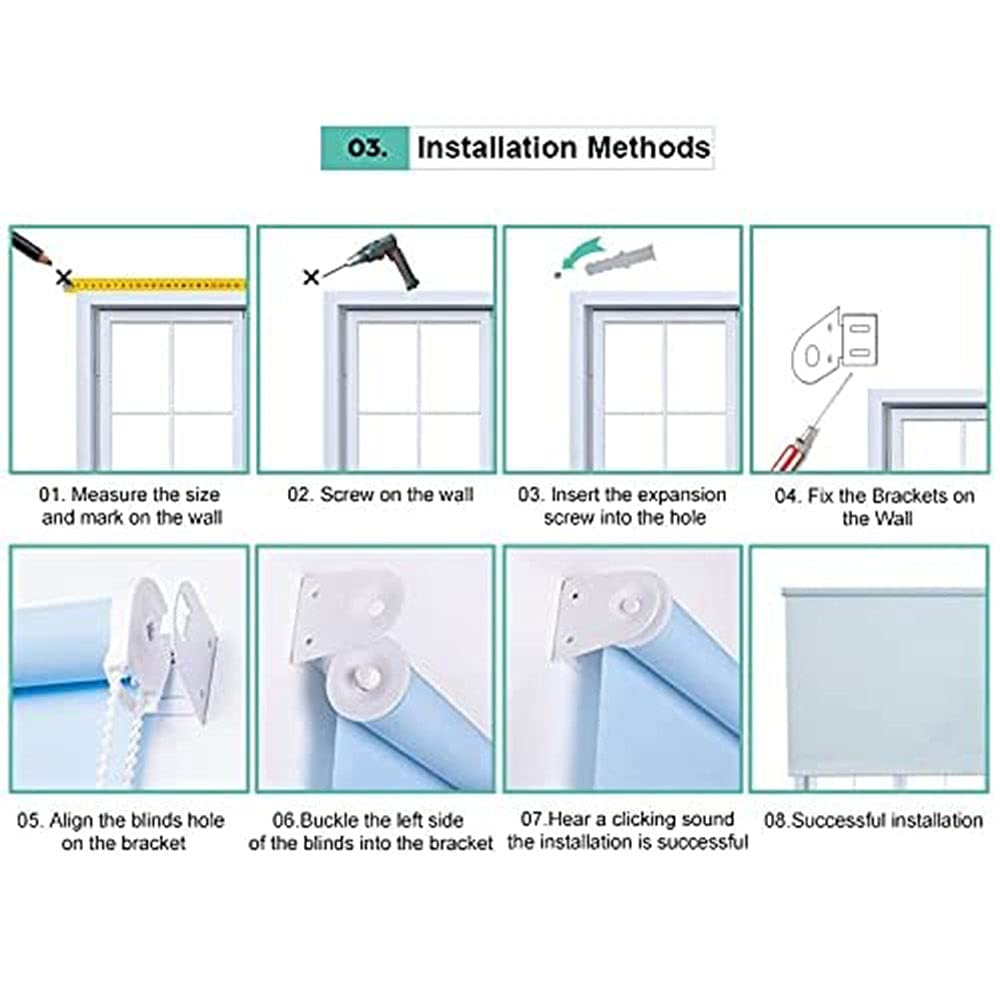 03. Installation Methods

01. Measure the size and mark on the wall

02. Screw on the wall

03. Insert the expansion screw into the hole

04. Fix the Brackets on the Wall

05. Align the blinds hole on the bracket

06.Buckle the left side of the blinds into the bracket

07.Hear a clicking sound the installation is successful

08.Successful installation