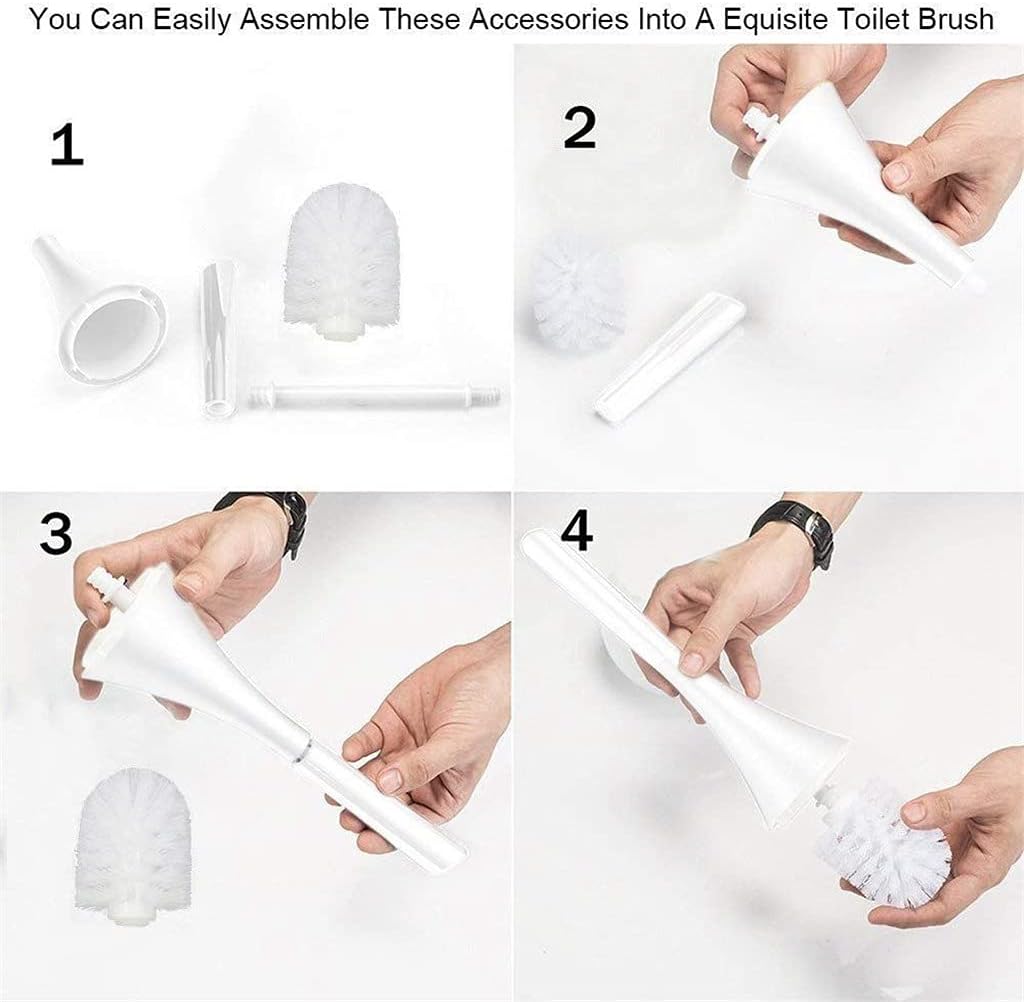 You Can Easily Assemble These Accessories Into A Equisite Toilet Brush

1

2

3

4