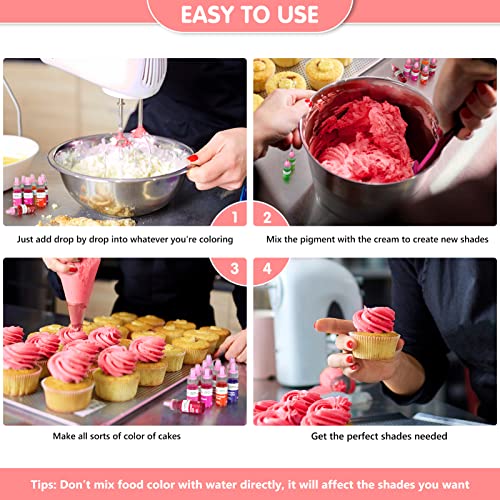 EASY TO USE

1

Just add drop by drop into whatever you're coloring

2

Mix the pigment with the cream to create new shades

3

Make all sorts of color of cakes

4

Get the perfect shades needed

Tips: Don't mix food color with water directly, it will affect the shades you want