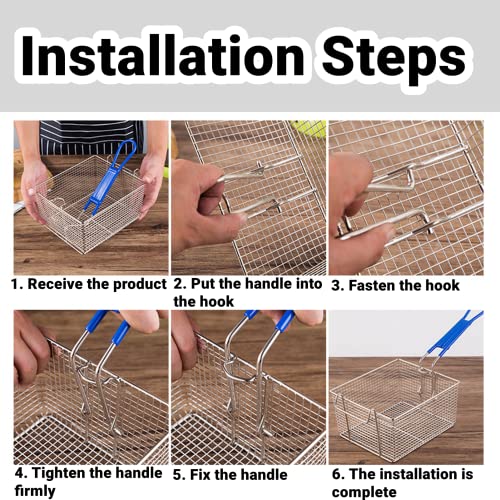 Installation Steps

1. Receive the product

2. Put the handle into the hook

3. Fasten the hook

4. Tighten the handle firmly

5. Fix the handle

6. The installation is complete