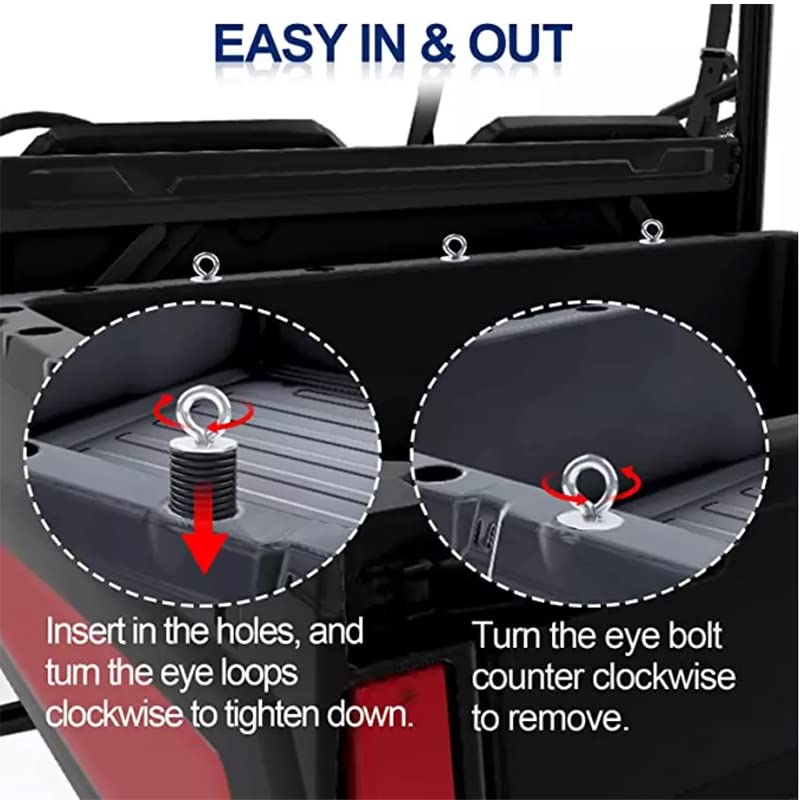 EASY IN & OUT

Insert in the holes, and turn the eye loops clockwise to tighten down.

Turn the eye bolt counter clockwise to remove.