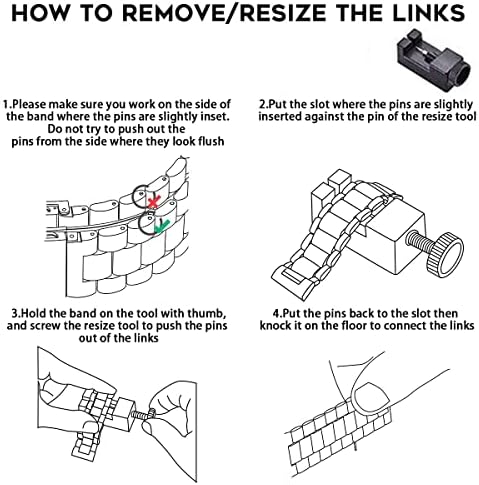 HOW TO REMOVE/RESIZE THE LINKS

1.Please make sure you work on the side of the band where the pins are slightly inset. Do not try to push out the pins from the side where they look flush

2.Put the slot where the pins are slightly inserted against the pin of the resize tool

3.Hold the band on the tool with thumb, and screw the resize tool to push the pins out of the links

4.Put the pins back to the slot then knock it on the floor to connect the links