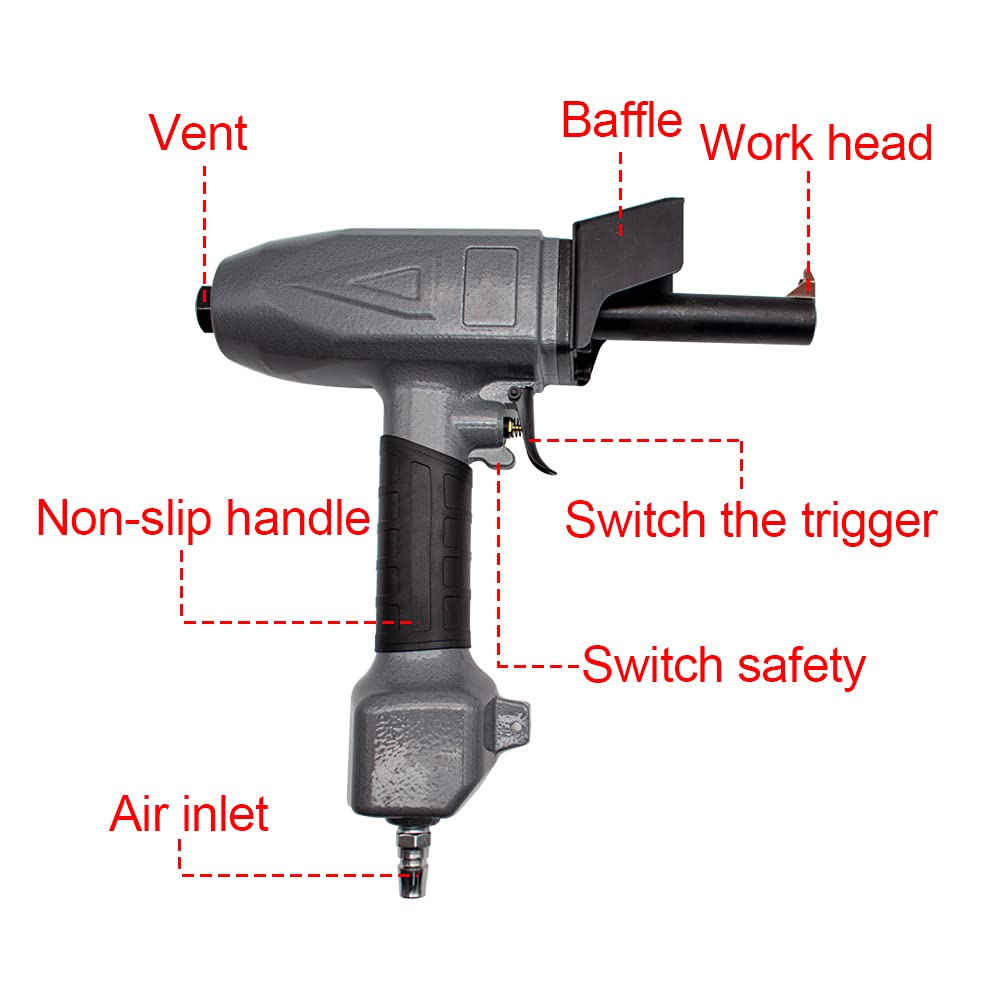 Vent

Baffle

Work head

Non-slip handle

Switch the trigger

Switch safety

Air inlet