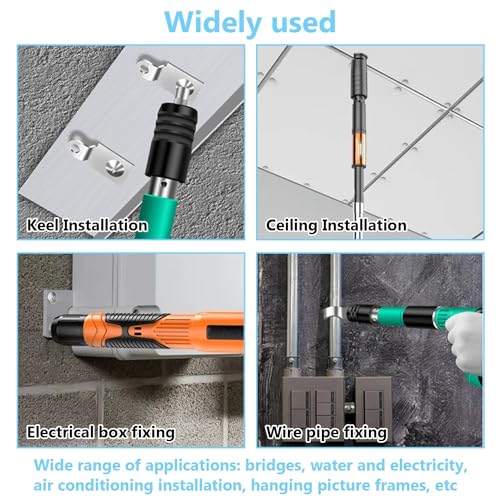 Widely used

Keel Installation

Ceiling Installation

Electrical box fixing

Wire pipe fixing

Wide range of applications: bridges, water and electricity, air conditioning installation, hanging picture frames, etc