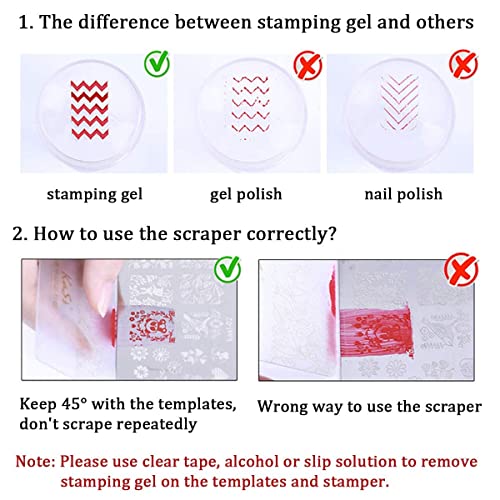 1. The difference between stamping gel and others

stamping gel

gel polish

nail polish

2. How to use the scraper correctly?

Keep 45° with the templates, don't scrape repeatedly

Wrong way to use the scraper

Note: Please use clear tape, alcohol or slip solution to remove stamping gel on the templates and stamper.