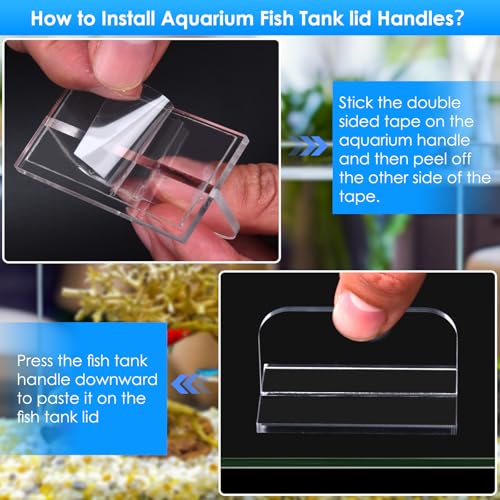 How to Install Aquarium Fish Tank lid Handles?

Stick the double sided tape on the aquarium handle and then peel off the other side of the tape.

Press the fish tank handle downward to paste it on the fish tank lid