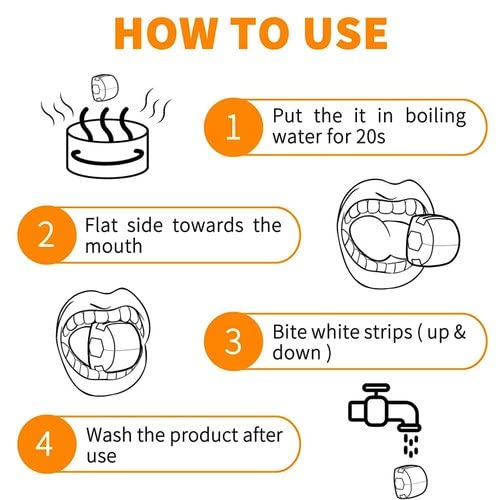 HOW TO USE

1 Put the it in boiling water for 20s

2 Flat side towards the mouth

3 Bite white strips ( up & down )

4 Wash the product after use