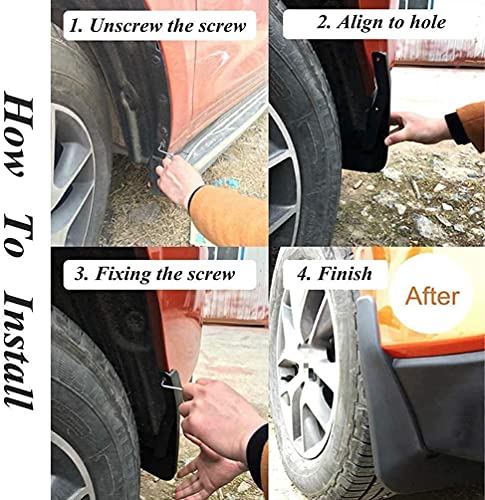 How To Install

1. Unscrew the screw

2. Align to hole

3. Fixing the screw

4. Finish

After