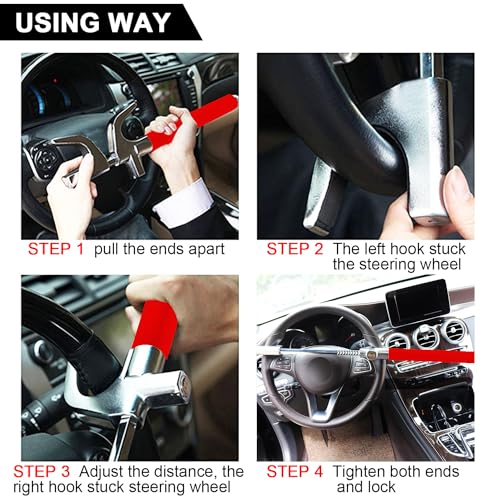 USING WAY

STEP 1 pull the ends apart

STEP 2 The left hook stuck the steering wheel

STEP 3 Adjust the distance, the right hook stuck steering wheel

STEP 4 Tighten both ends and lock