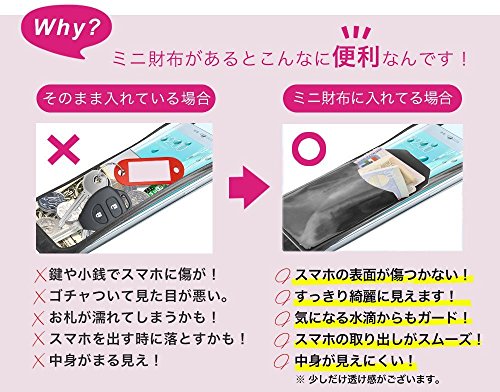 Why?

ミニ財布があるとこんなに便利なんです！

そのまま入れている場合

×

×鍵や小銭でスマホに傷が！
×ゴチャついて見た目が悪い。
×お札が濡れてしまうかも！
×スマホを出す時に落とすかも！
×中身がまる見え！

ミニ財布に入れてる場合

○

○スマホの表面が傷つかない！
○すっきり綺麗に見えます！
○気になる水滴からもガード！
○スマホの取り出しがスムーズ！
○中身が見えにくい！
※ 少しだけ透け感がございます。