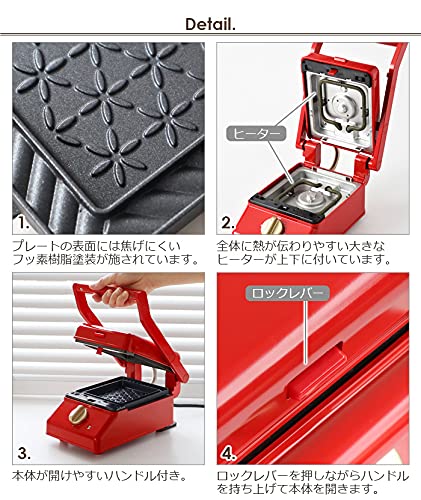 Detail.

1.

プレートの表面には焦げにくいフッ素樹脂塗装が施されています。

ヒーター

2.

全体に熱が伝わりやすい大きなヒーターが上下に付いています。

3.

本体が開けやすいハンドル付き。

ロックレバー

4.

ロックレバーを押しながらハンドルを持ち上げて本体を開きます。