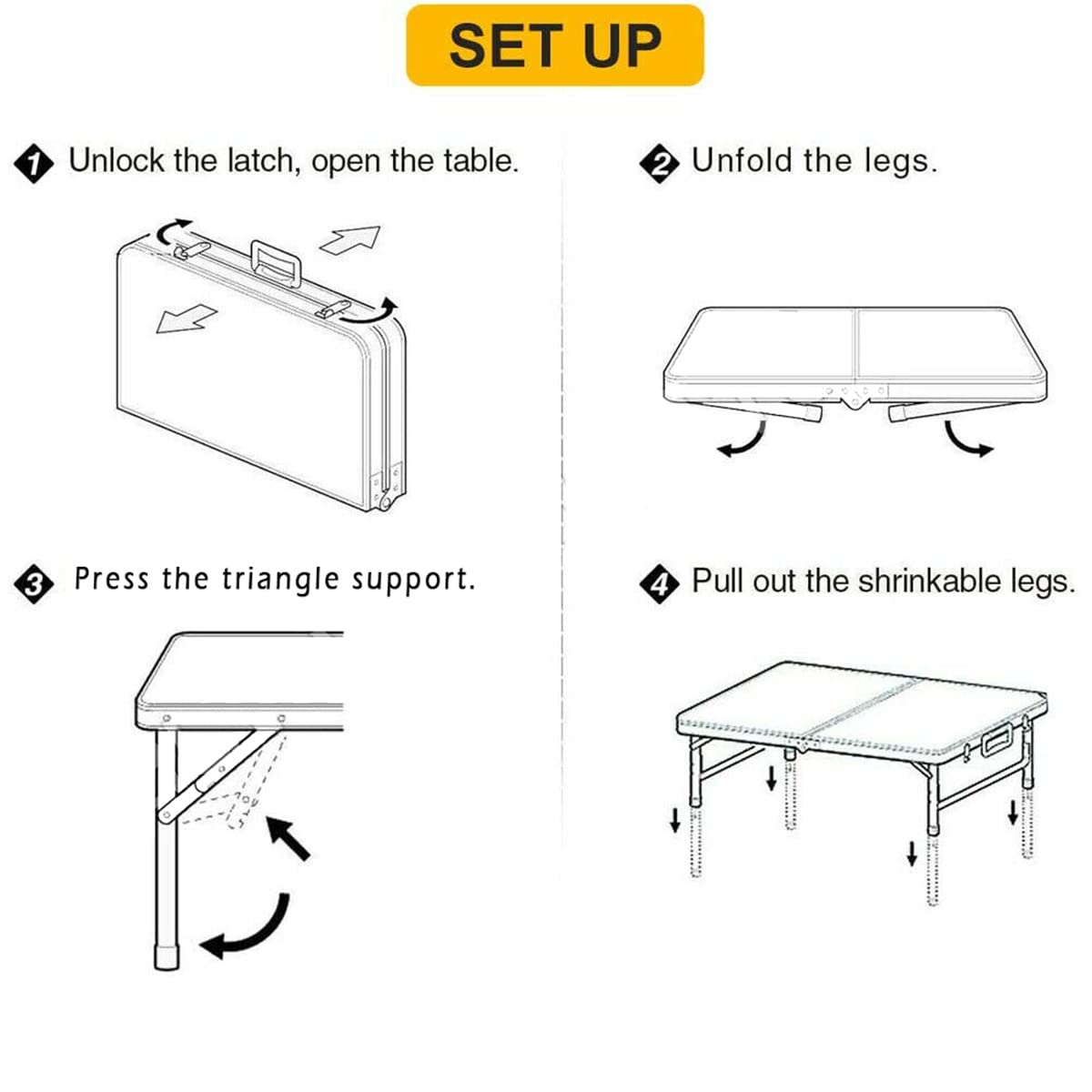 SET UP

1 Unlock the latch, open the table.

2 Unfold the legs.

3 Press the triangle support.

4 Pull out the shrinkable legs.