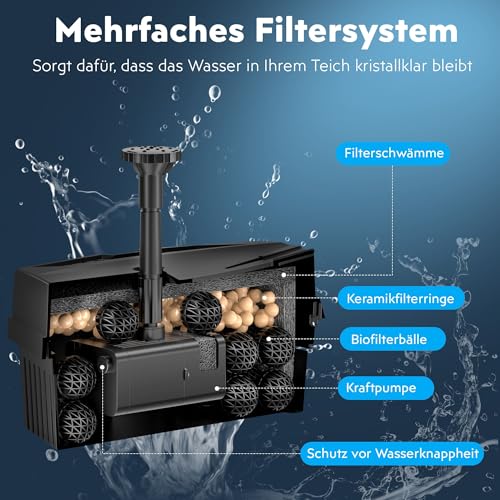 Mehrfaches Filtersystem

Sorgt dafür, dass das Wasser in Ihrem Teich kristallklar bleibt

Filterschwämme

Keramikfilterringe

Biofilterbälle

Kraftpumpe

Schutz vor Wasserknappheit