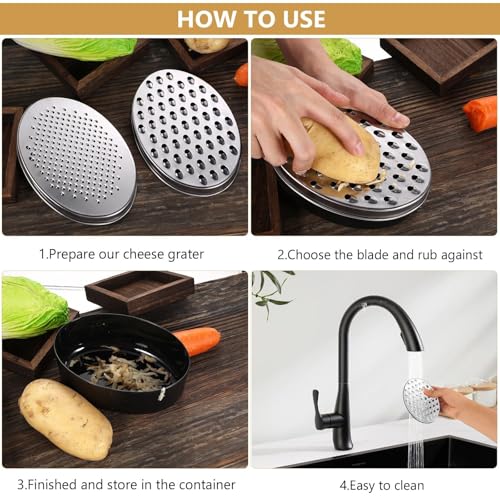 HOW TO USE

1.Prepare our cheese grater

2.Choose the blade and rub against

3.Finished and store in the container

4.Easy to clean