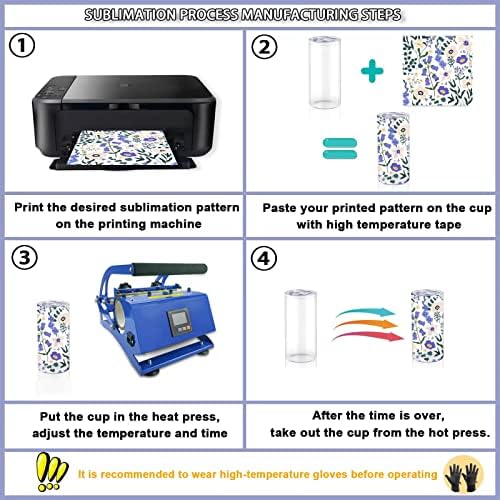 SUBLIMATION PROCESS MANUFACTURING STEPS

①

Print the desired sublimation pattern on the printing machine

②

Paste your printed pattern on the cup with high temperature tape

③

Put the cup in the heat press, adjust the temperature and time

④

After the time is over, take out the cup from the hot press.

It is recommended to wear high-temperature gloves before operating