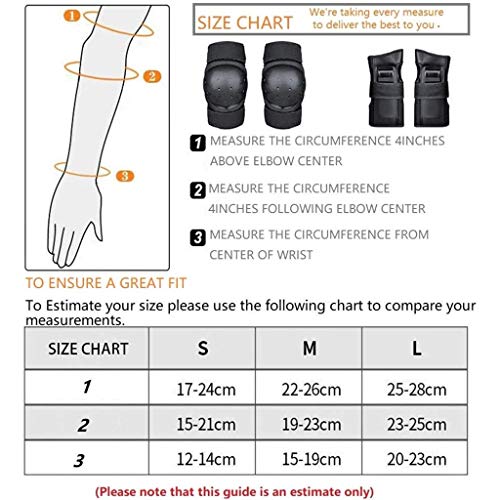 1
2
3

SIZE CHART We're taking every measure to deliver the best to you .

1 MEASURE THE CIRCUMFERENCE 4INCHES ABOVE ELBOW CENTER

2 MEASURE THE CIRCUMFERENCE 4INCHES FOLLOWING ELBOW CENTER

3 MEASURE THE CIRCUMFERENCE FROM CENTER OF WRIST

TO ENSURE A GREAT FIT

To Estimate your size please use the following chart to compare your measurements.

| SIZE CHART | S | M | L |
|---|---|---|---|
| 1 | 17-24cm | 22-26cm | 25-28cm |
| 2 | 15-21cm | 19-23cm | 23-25cm |
| 3 | 12-14cm | 15-19cm | 20-23cm |

(Please note that this guide is an estimate only)