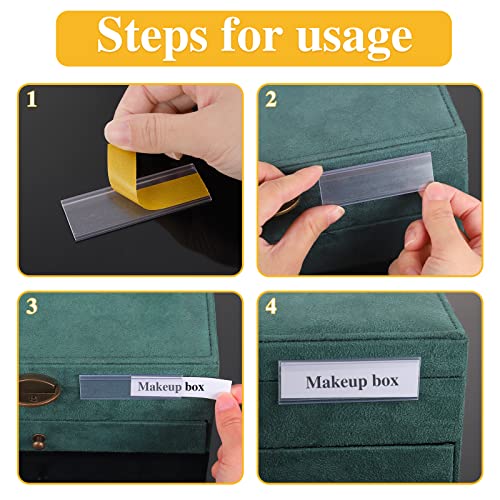 Steps for usage

1

2

3

Makeup box

4

Makeup box