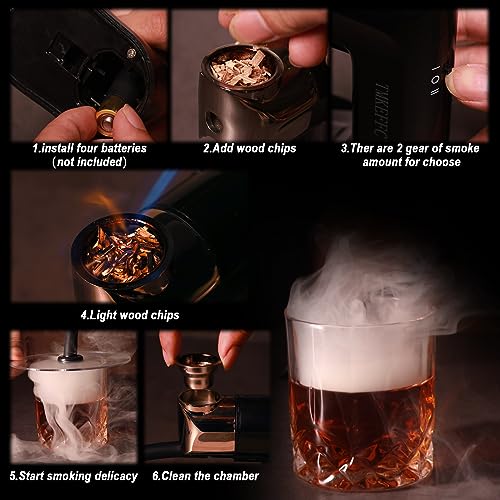 1.install four batteries (not included)

2.Add wood chips

TMKEFFC

I O II

3.Ther are 2 gear of smoke amount for choose

4.Light wood chips

5.Start smoking delicacy

6.Clean the chamber