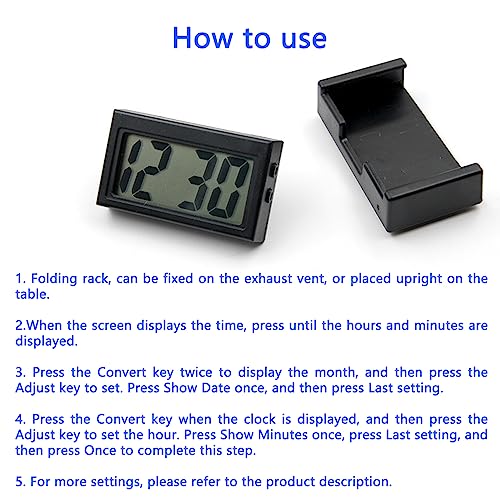 How to use

12 30

1. Folding rack, can be fixed on the exhaust vent, or placed upright on the table.

2.When the screen displays the time, press until the hours and minutes are displayed.

3. Press the Convert key twice to display the month, and then press the Adjust key to set. Press Show Date once, and then press Last setting.

4. Press the Convert key when the clock is displayed, and then press the Adjust key to set the hour. Press Show Minutes once, press Last setting, and then press Once to complete this step.

5. For more settings, please refer to the product description.