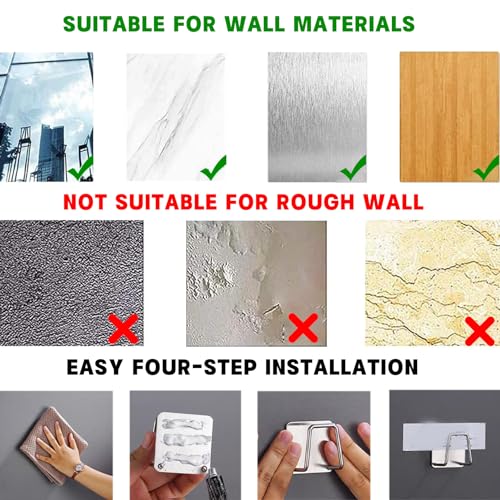 SUITABLE FOR WALL MATERIALS

NOT SUITABLE FOR ROUGH WALL

EASY FOUR-STEP INSTALLATION