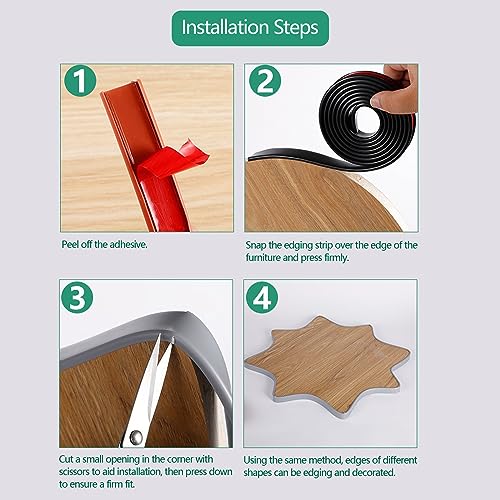 Installation Steps

1

Peel off the adhesive.

2

Snap the edging strip over the edge of the furniture and press firmly.

3

Cut a small opening in the corner with scissors to aid installation, then press down to ensure a firm fit.

4

Using the same method, edges of different shapes can be edging and decorated.