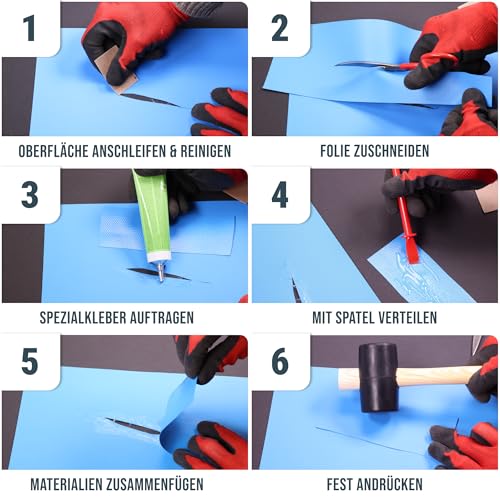 1

OBERFLÄCHE ANSCHLEIFEN & REINIGEN

2

FOLIE ZUSCHNEIDEN

3

SPEZIALKLEBER AUFTRAGEN

4

MIT SPATEL VERTEILEN

5

MATERIALIEN ZUSAMMENFÜGEN

6

FEST ANDRÜCKEN