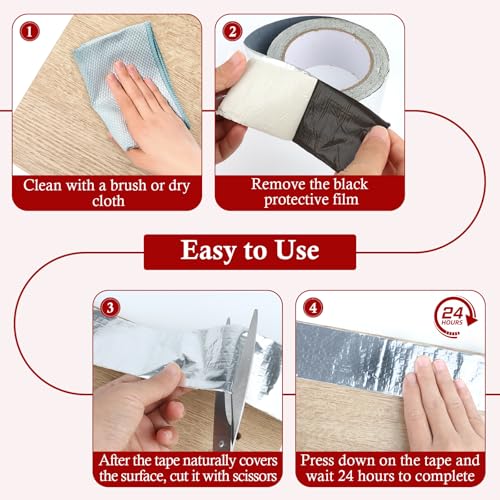 1

Clean with a brush or dry cloth

2

Remove the black protective film

Easy to Use

3

After the tape naturally covers the surface, cut it with scissors

4

24 HOURS

Press down on the tape and wait 24 hours to complete