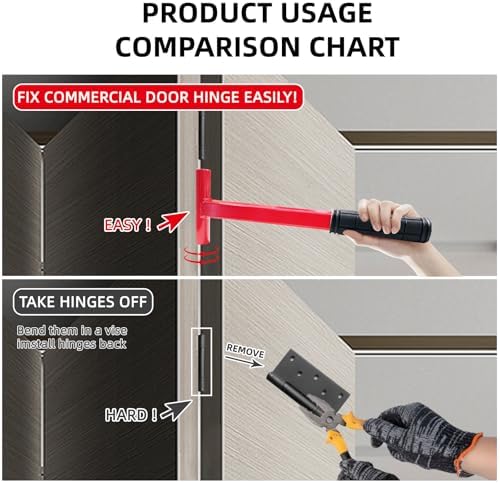 PRODUCT USAGE
COMPARISON CHART

FIX COMMERCIAL DOOR HINGE EASILY!

EASY !

TAKE HINGES OFF

Bend them in a vise
imstall hinges back

REMOVE

HARD !