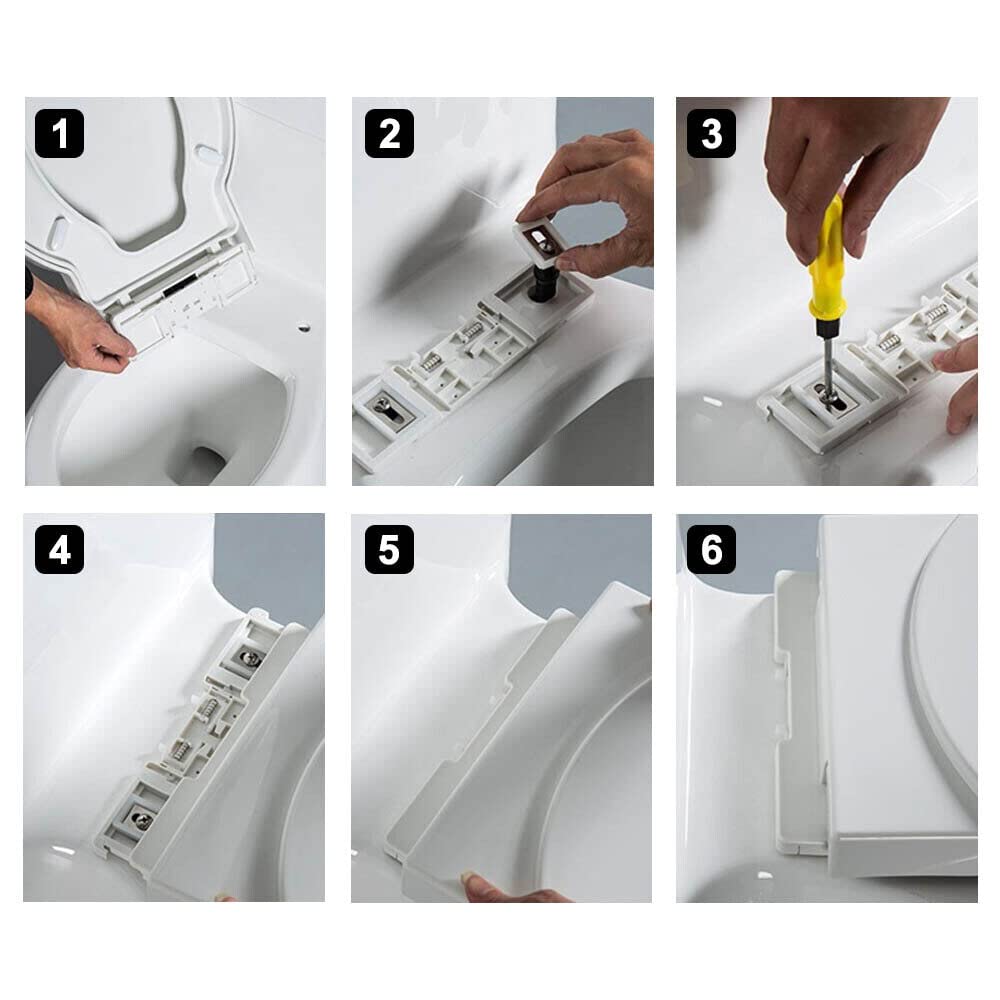 1

2

3

4

5

6