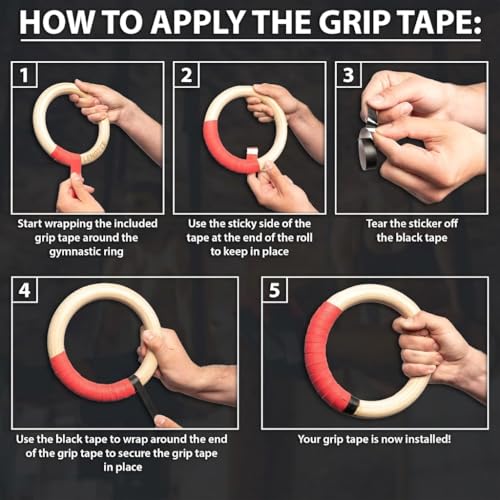 HOW TO APPLY THE GRIP TAPE:

1

Start wrapping the included grip tape around the gymnastic ring

2

Use the sticky side of the tape at the end of the roll to keep in place

3

Tear the sticker off the black tape

4

Use the black tape to wrap around the end of the grip tape to secure the grip tape in place

5

Your grip tape is now installed!