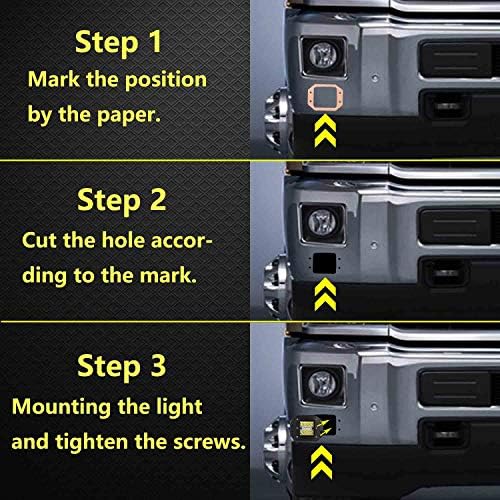 Step 1
Mark the position by the paper.

Step 2
Cut the hole according to the mark.

Step 3
Mounting the light and tighten the screws.