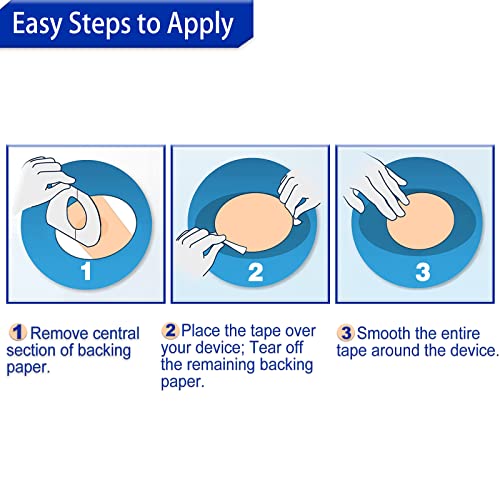 Easy Steps to Apply

1

2

3

1 Remove central section of backing paper.

2 Place the tape over your device; Tear off the remaining backing paper.

3 Smooth the entire tape around the device.