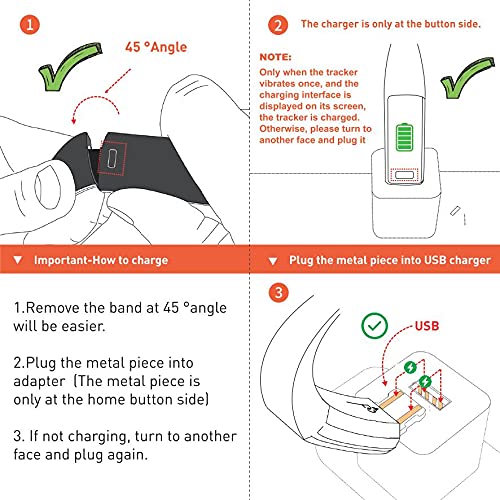 1

45 °Angle

2 The charger is only at the button side.

NOTE:
Only when the tracker vibrates once, and the charging interface is displayed on its screen, the tracker is charged. Otherwise, please turn to another face and plug it

▼ Important-How to charge

▼ Plug the metal piece into USB charger

1.Remove the band at 45 °angle will be easier.

2.Plug the metal piece into adapter (The metal piece is only at the home button side)

3. If not charging, turn to another face and plug again.

3

USB