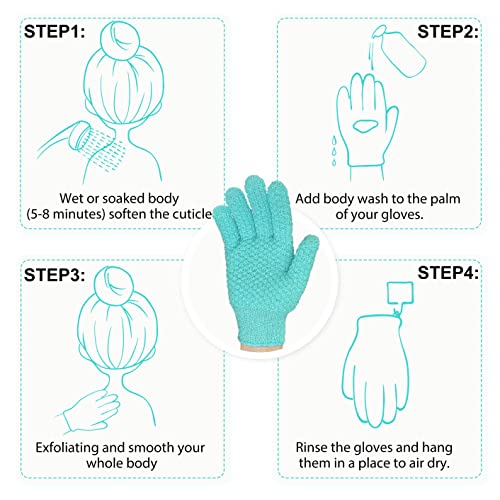 STEP1:

Wet or soaked body (5-8 minutes) soften the cuticle

STEP2:

Add body wash to the palm of your gloves.

STEP3:

Exfoliating and smooth your whole body

STEP4:

Rinse the gloves and hang them in a place to air dry.