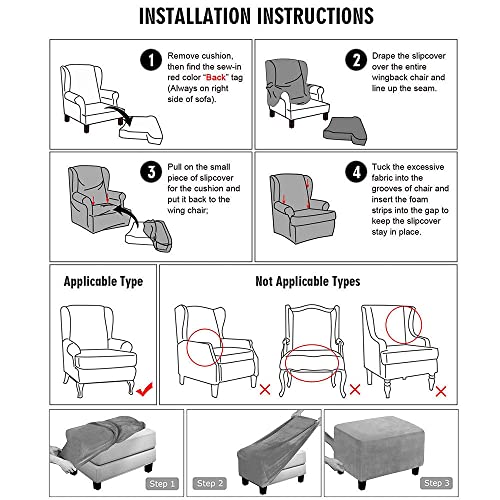 INSTALLATION INSTRUCTIONS

1 Remove cushion, then find the sew-in red color "Back" tag (Always on right side of sofa).

2 Drape the slipcover over the entire wingback chair and line up the seam.

3 Pull on the small piece of slipcover for the cushion and put it back to the wing chair;

4 Tuck the excessive fabric into the grooves of chair and insert the foam strips into the gap to keep the slipcover stay in place.

Applicable Type

Not Applicable Types

Step 1

Step 2

Step 3