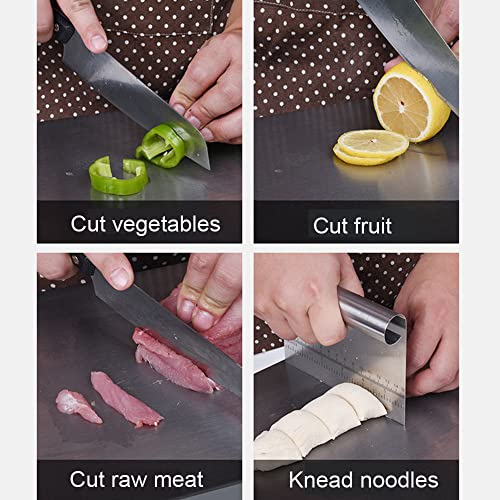 Cut vegetables

Cut fruit

Cut raw meat

Knead noodles