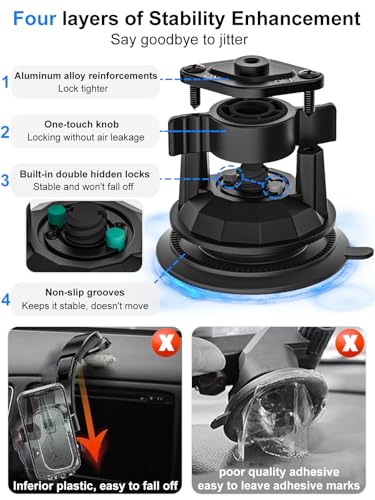 Four layers of Stability Enhancement
Say goodbye to jitter

1 Aluminum alloy reinforcements
Lock tighter

2 One-touch knob
Locking without air leakage

3 Built-in double hidden locks
Stable and won't fall off

4 Non-slip grooves
Keeps it stable, doesn't move

X
Inferior plastic, easy to fall off

X
poor quality adhesive
easy to leave adhesive marks