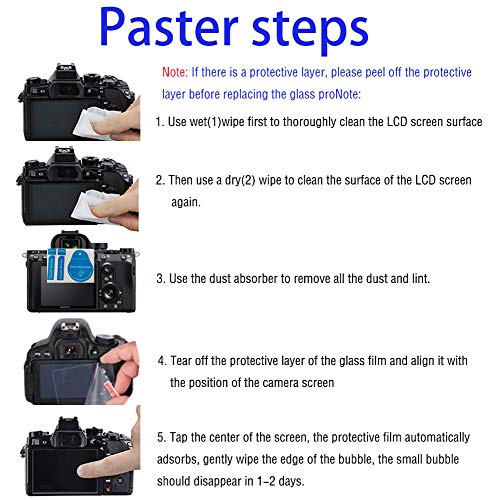 Paster steps

Note: If there is a protective layer, please peel off the protective layer before replacing the glass proNote:

1. Use wet(1)wipe first to thoroughly clean the LCD screen surface

2. Then use a dry(2) wipe to clean the surface of the LCD screen again.

3. Use the dust absorber to remove all the dust and lint.

4. Tear off the protective layer of the glass film and align it with the position of the camera screen

5. Tap the center of the screen, the protective film automatically adsorbs, gently wipe the edge of the bubble, the small bubble should disappear in 1-2 days.