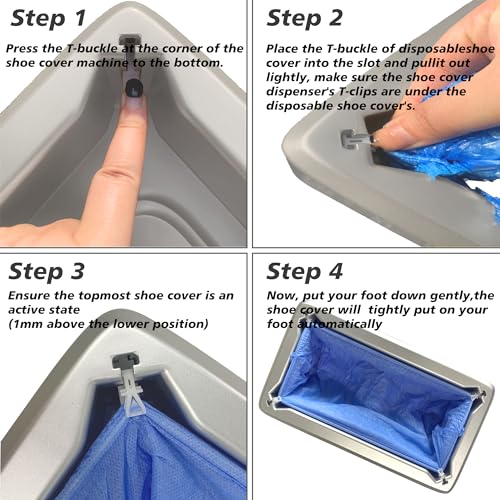 Step 1

Press the T-buckle at the corner of the shoe cover machine to the bottom.

Step 2

Place the T-buckle of disposableshoe cover into the slot and pullit out lightly, make sure the shoe cover dispenser's T-clips are under the disposable shoe cover's.

Step 3

Ensure the topmost shoe cover is an active state
(1mm above the lower position)

Step 4

Now, put your foot down gently,the shoe cover will tightly put on your foot automatically