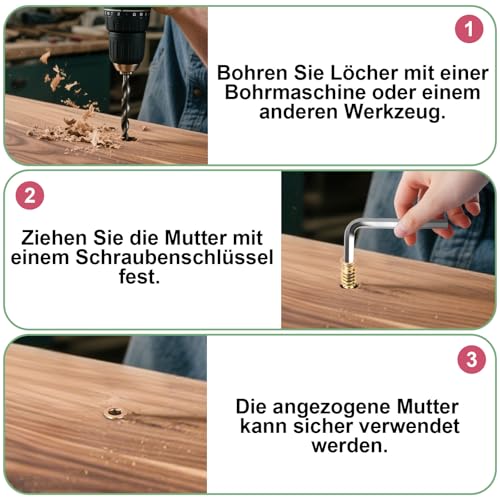 1

Bohren Sie Löcher mit einer Bohrmaschine oder einem anderen Werkzeug.

2

Ziehen Sie die Mutter mit einem Schraubenschlüssel fest.

3

Die angezogene Mutter kann sicher verwendet werden.