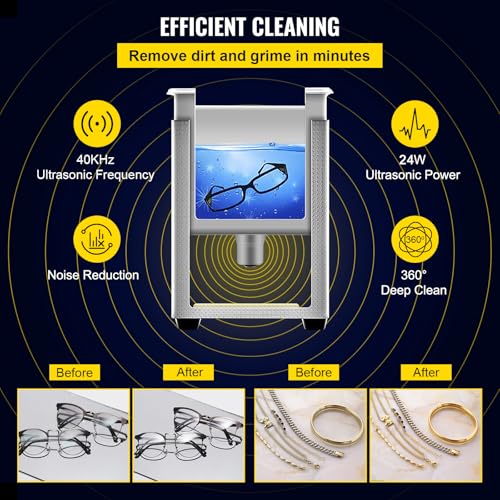 EFFICIENT CLEANING

Remove dirt and grime in minutes

40KHz
Ultrasonic Frequency

24W
Ultrasonic Power

Noise Reduction

360°

360°
Deep Clean

Before

After

Before

After